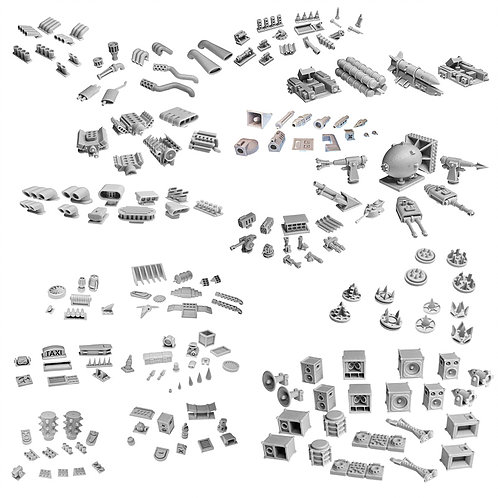 TAXI